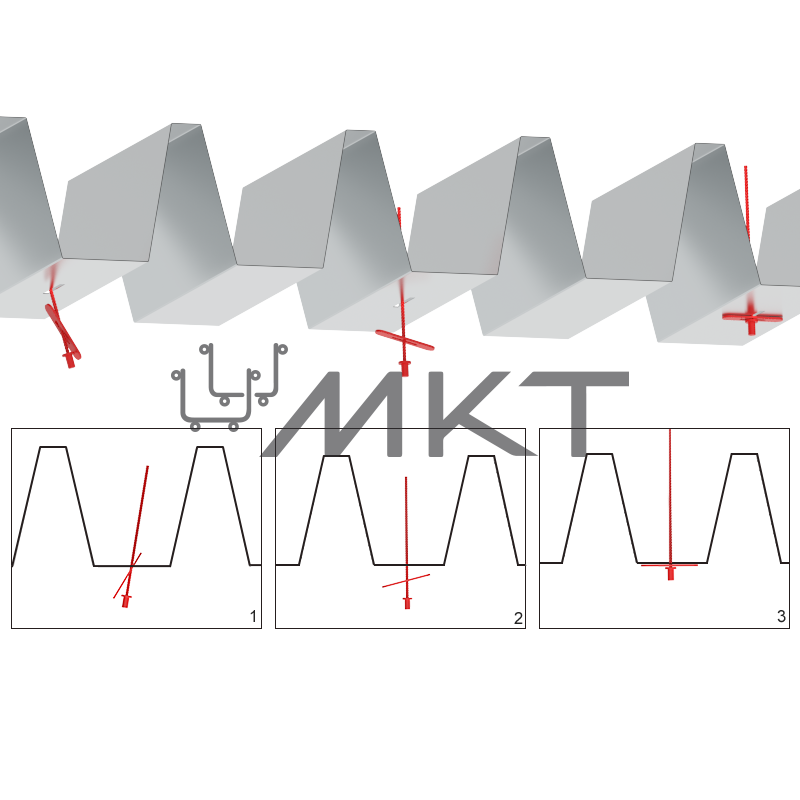 MKT

1

2

3