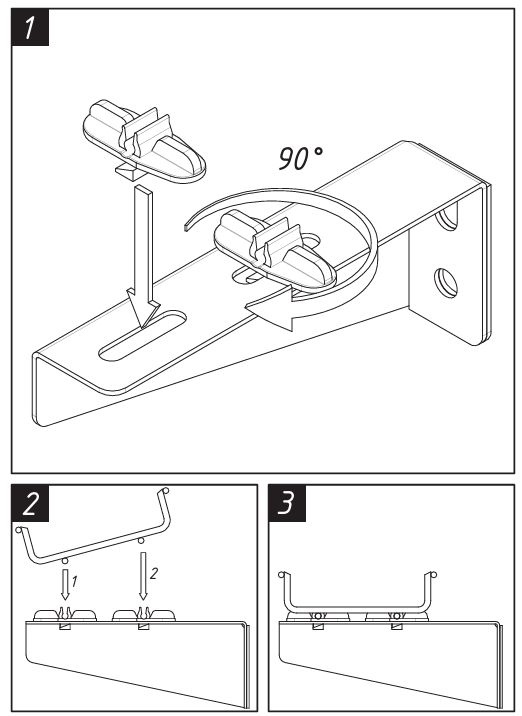 1

90°

2

1

2

3