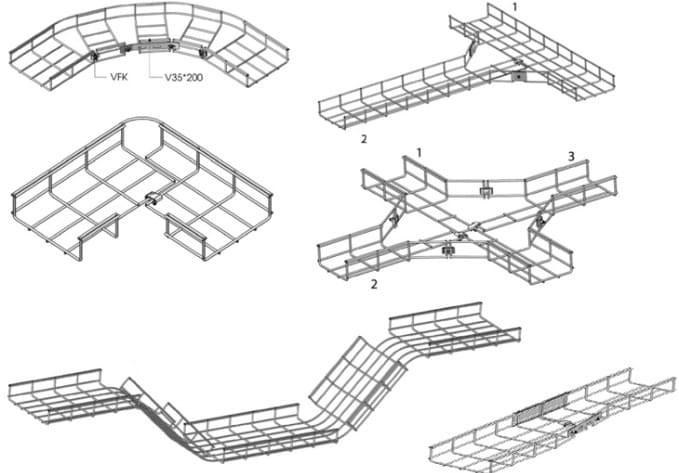 VFK
V35*200
1
2
1
3
2